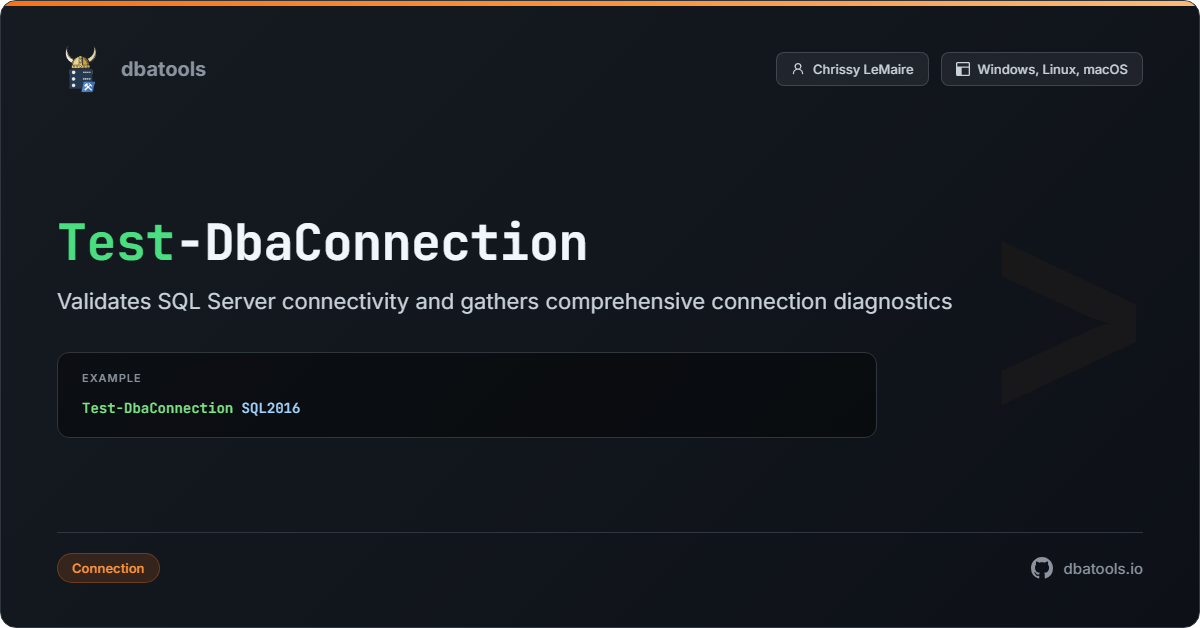 dbatools

Chrissy LeMaire

Windows, Linux, macOS

Test-DbaConnection

Validates SQL Server connectivity and gathers comprehensive connection diagnostics

EXAMPLE

Test-DbaConnection SQL2016

Connection

dbatools.io